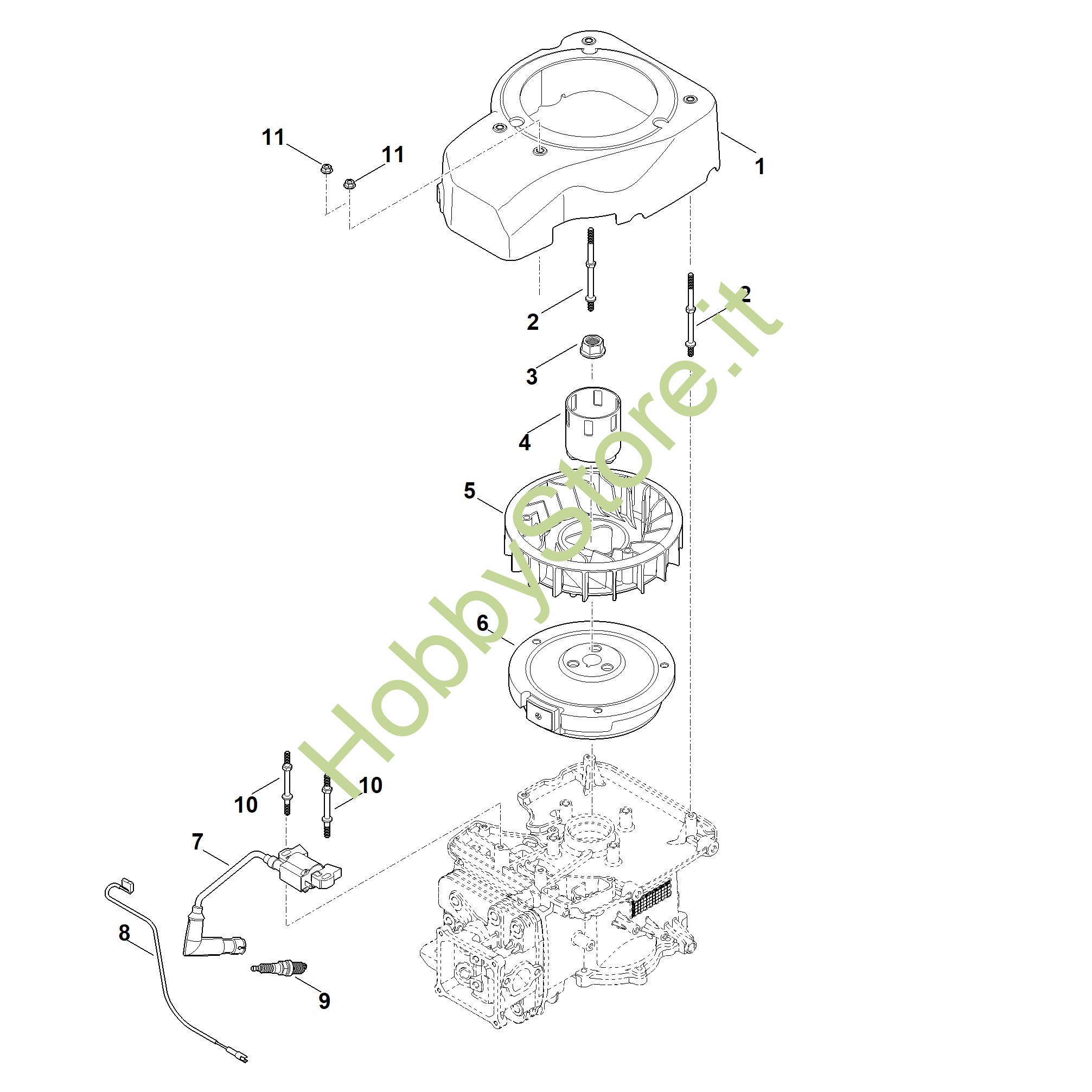 11
11
1
2
2
3
4
5
6
10
10
7
8
9
HobbyStore.it